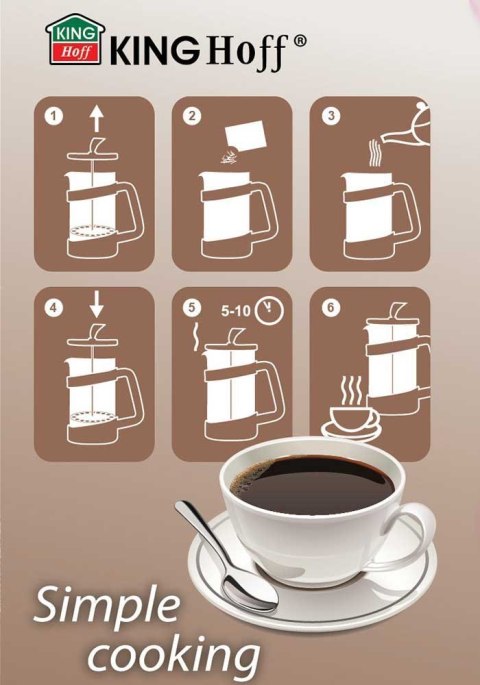 KING Hoff KING Hoff®

1

2

3

4

5 5-10

6

Simple cooking